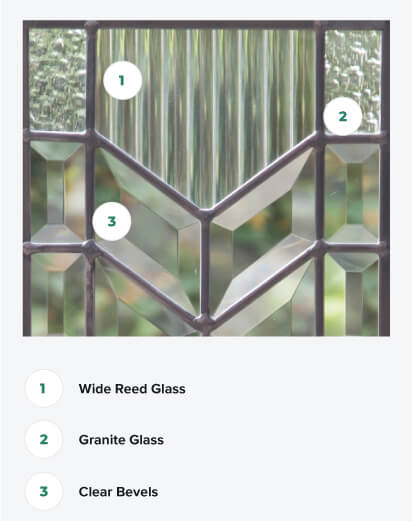 1

2

3

1 Wide Reed Glass

2 Granite Glass

3 Clear Bevels